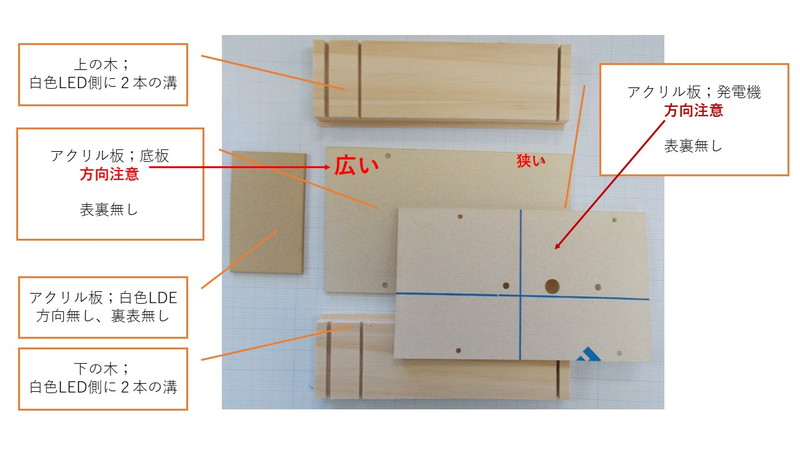 上の木；
白色LED側に２本の溝

アクリル板；底板
方向注意

表裏無し

アクリル板；白色LDE
方向無し、裏表無し

下の木；
白色LED側に２本の溝

広い

狭い

アクリル板；発電機
方向注意

表裏無し