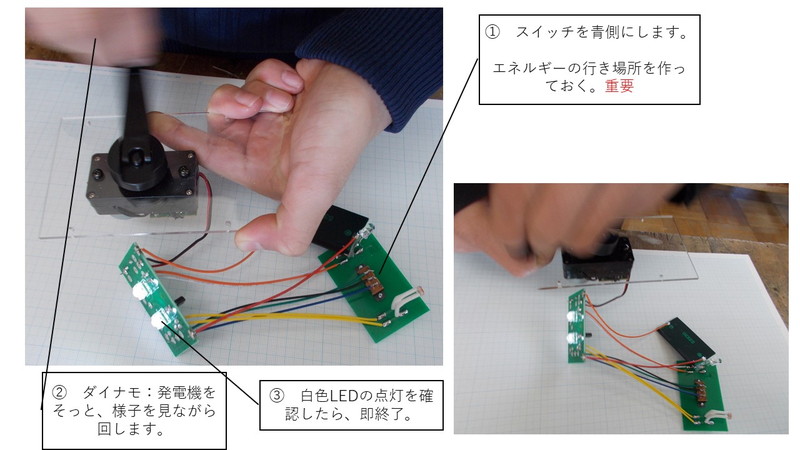 ① スイッチを青側にします。

エネルギーの行き場所を作っておく。重要

② ダイナモ：発電機をそっと、様子を見ながら回します。

③ 白色LEDの点灯を確認したら、即終了。